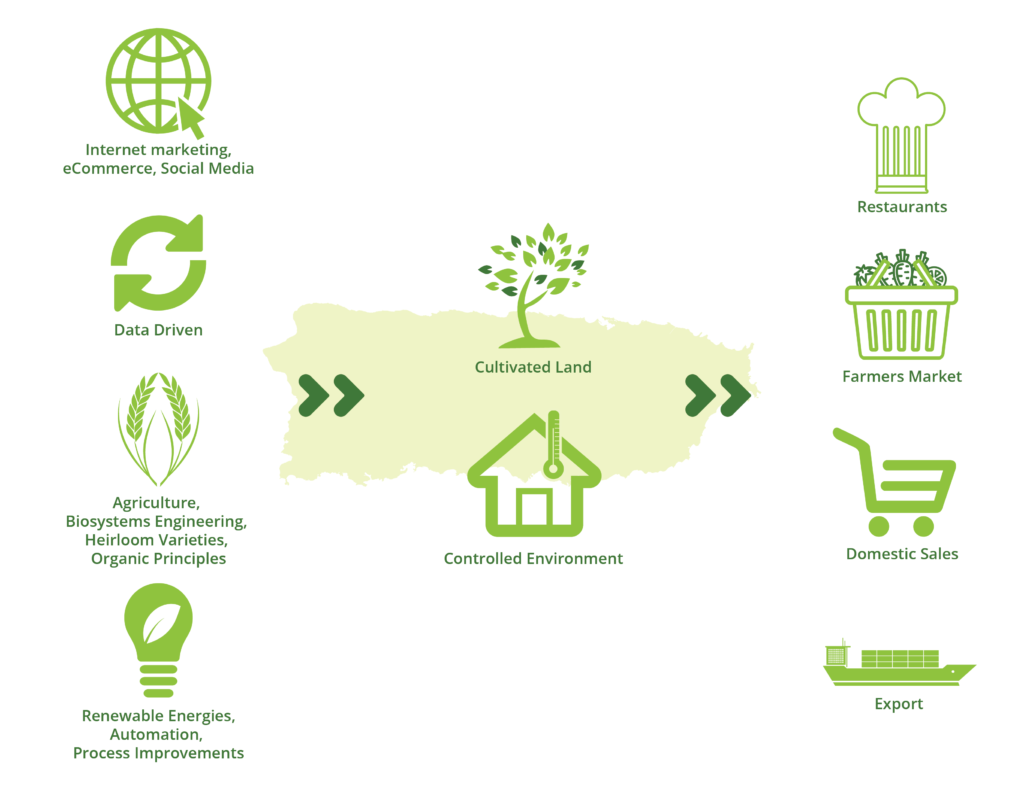 Internet marketing, eCommerce, Social Media

Data Driven

Agriculture, Biosystems Engineering, Heirloom Varieties, Organic Principles

Renewable Energies, Automation, Process Improvements

Cultivated Land

Controlled Environment

Restaurants

Farmers Market

Domestic Sales

Export