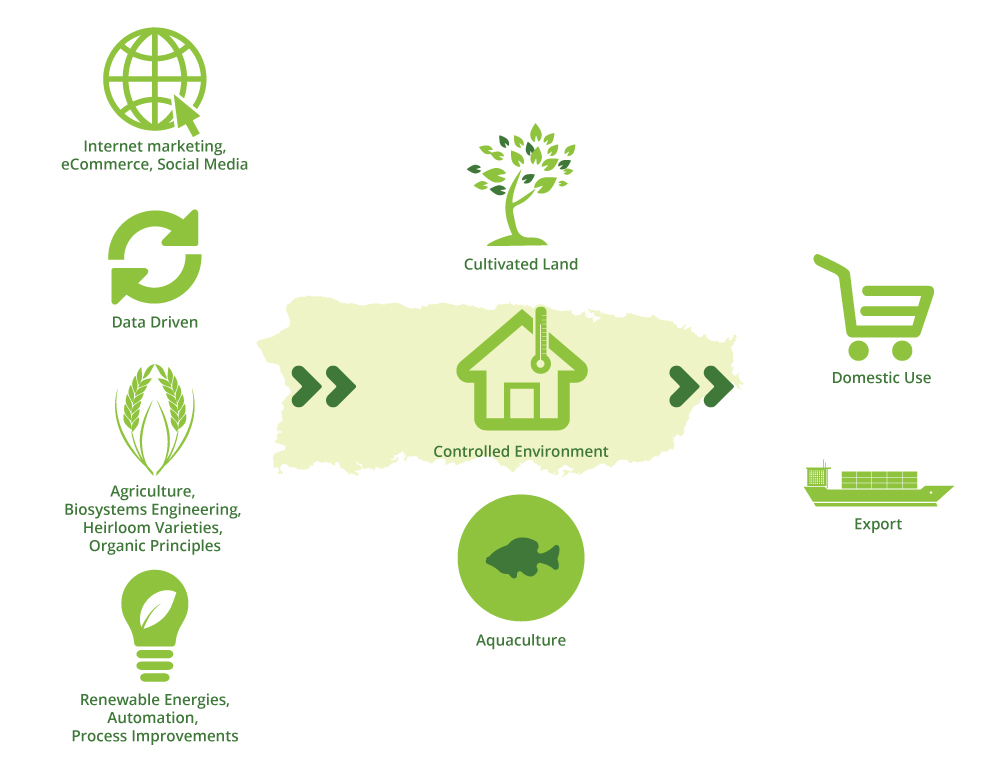 Internet marketing, eCommerce, Social Media

Data Driven

Agriculture, Biosystems Engineering, Heirloom Varieties, Organic Principles

Renewable Energies, Automation, Process Improvements

Cultivated Land

Controlled Environment

Aquaculture

Domestic Use

Export